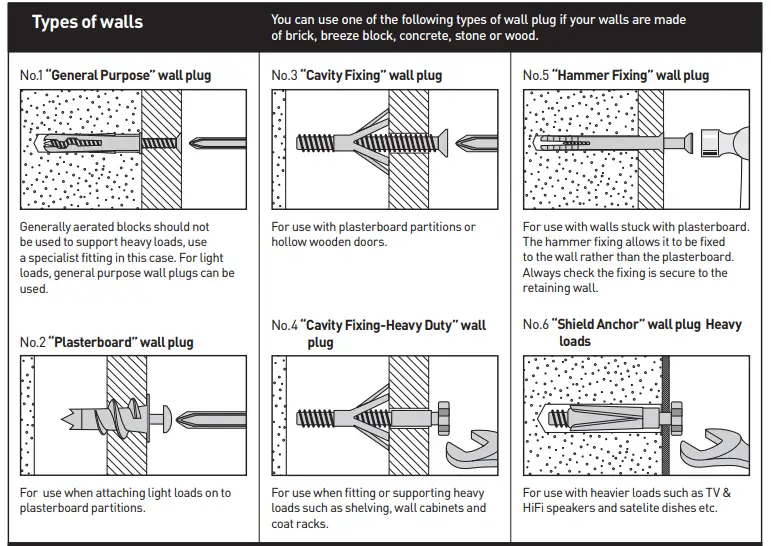 Types of walls

You can use one of the following types of wall plug if your walls are made of brick, breeze block, concrete, stone or wood.

No.1 "General Purpose" wall plug

Generally aerated blocks should not be used to support heavy loads, use a specialist fitting in this case. For light loads, general purpose wall plugs can be used.

No.2 "Plasterboard" wall plug

For use when attaching light loads on to plasterboard partitions.

No.3 "Cavity Fixing" wall plug

For use with plasterboard partitions or hollow wooden doors.

No.4 "Cavity Fixing-Heavy Duty" wall plug

For use when fitting or supporting heavy loads such as shelving, wall cabinets and coat racks.

No.5 "Hammer Fixing" wall plug

For use with walls stuck with plasterboard. The hammer fixing allows it to be fixed to the wall rather than the plasterboard. Always check the fixing is secure to the retaining wall.

No.6 "Shield Anchor" wall plug Heavy loads

For use with heavier loads such as TV & HiFi speakers and satelite dishes etc.