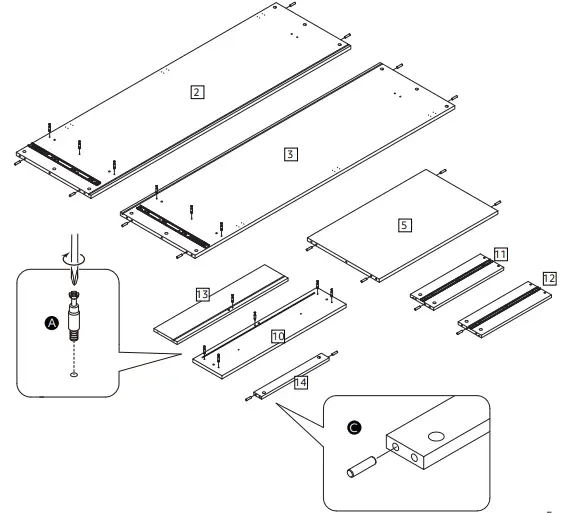 2
3
5
11
12
13
10
14
A
C