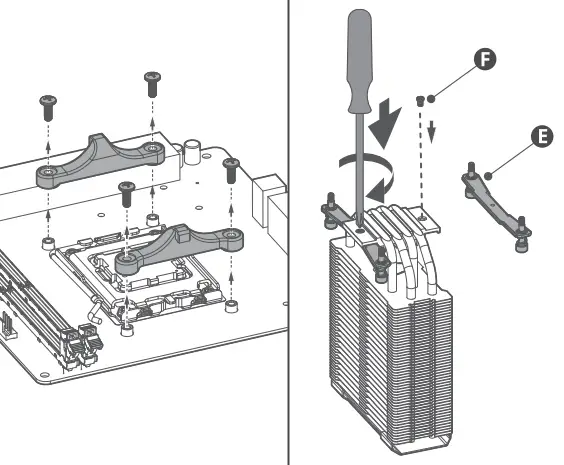 F
E