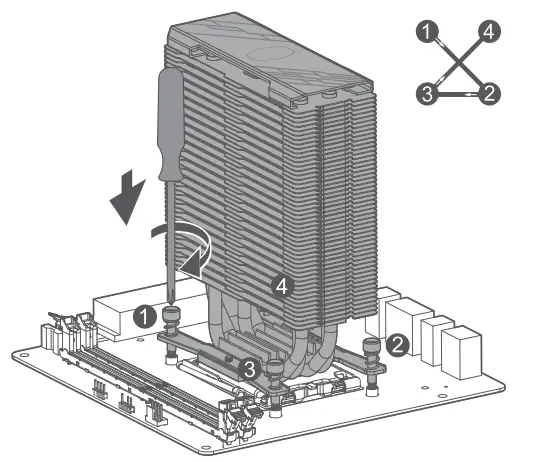 1
4
3
2
4
1
2
3