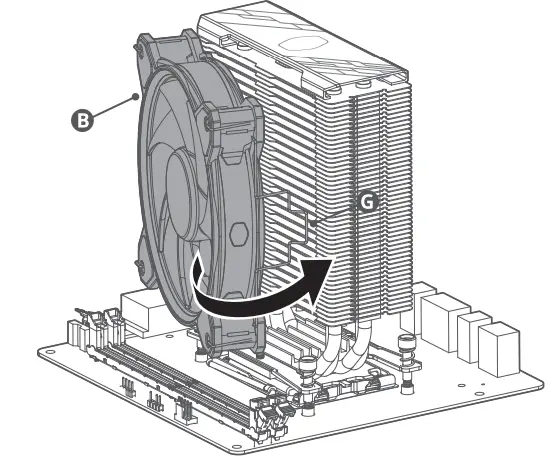 B

G