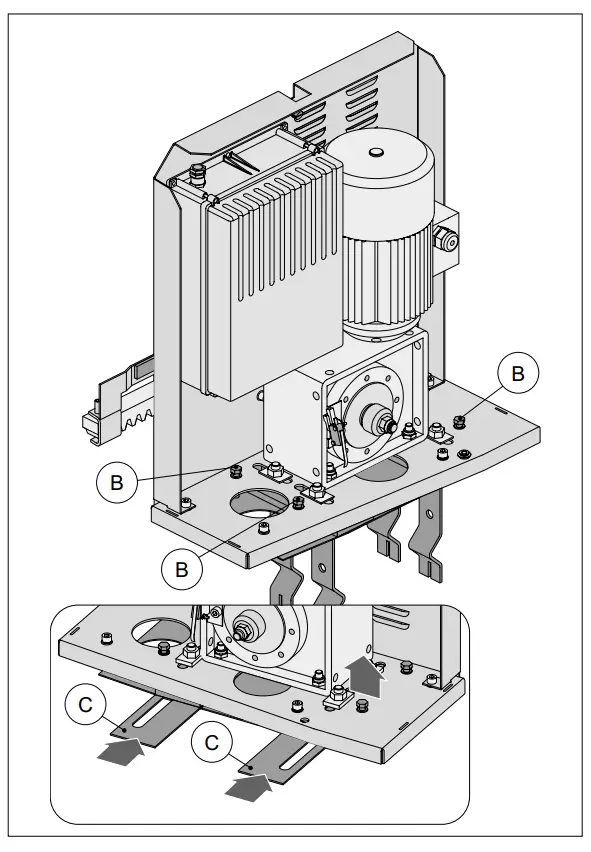 B
B
B
C
C