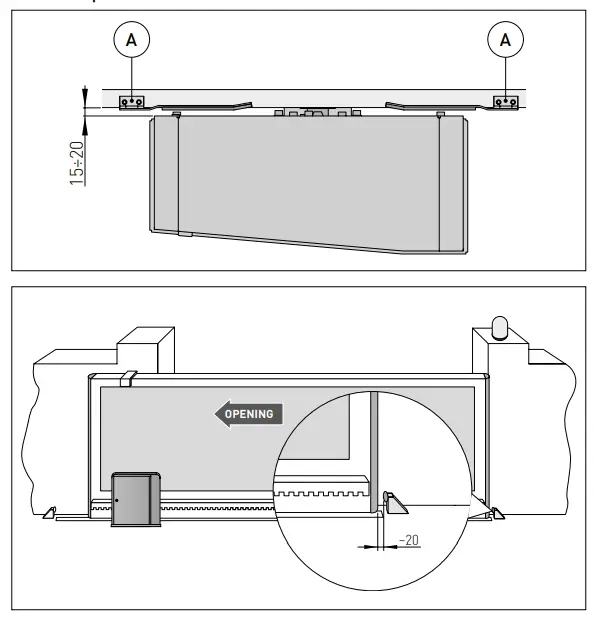 A

A

15÷20

OPENING

~20