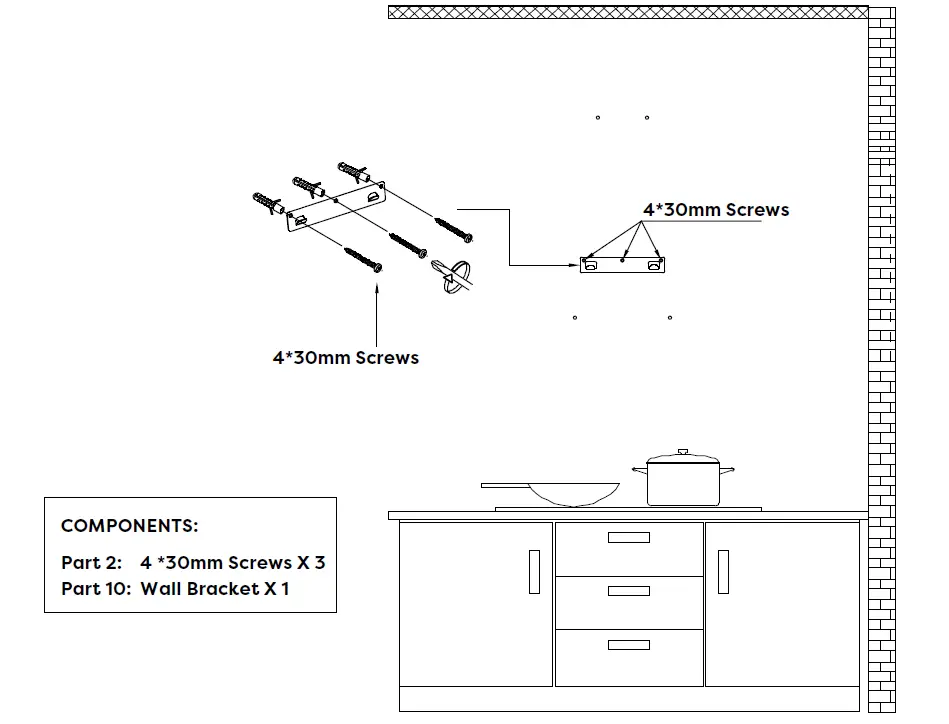 4*30mm Screws

4*30mm Screws

COMPONENTS:

Part 2: 4 *30mm Screws X 3
Part 10: Wall Bracket X 1