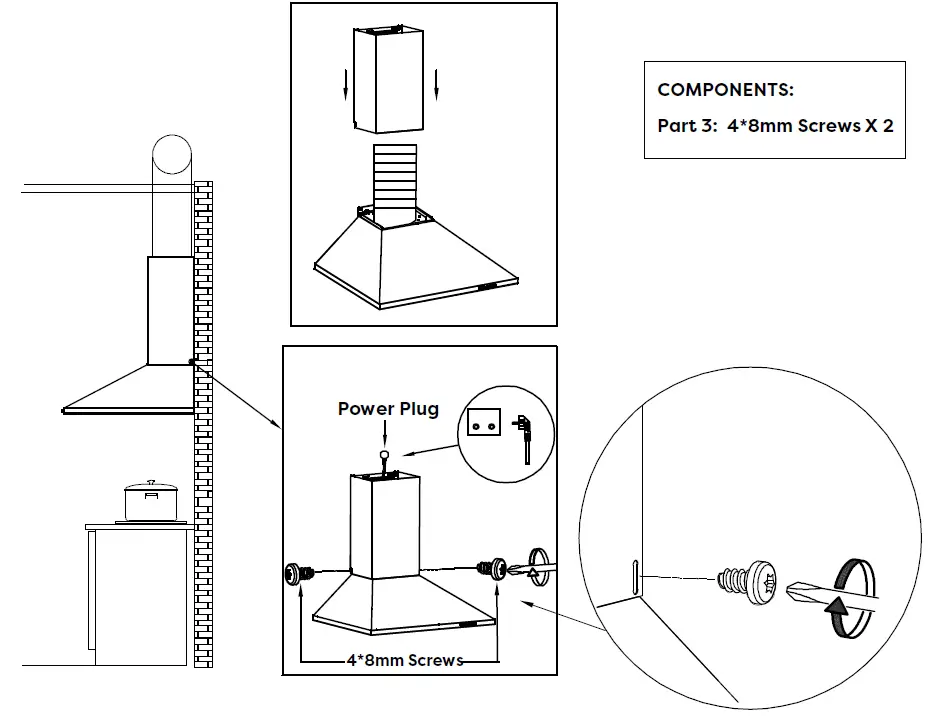 COMPONENTS:
Part 3: 4*8mm Screws X 2

Power Plug

4*8mm Screws