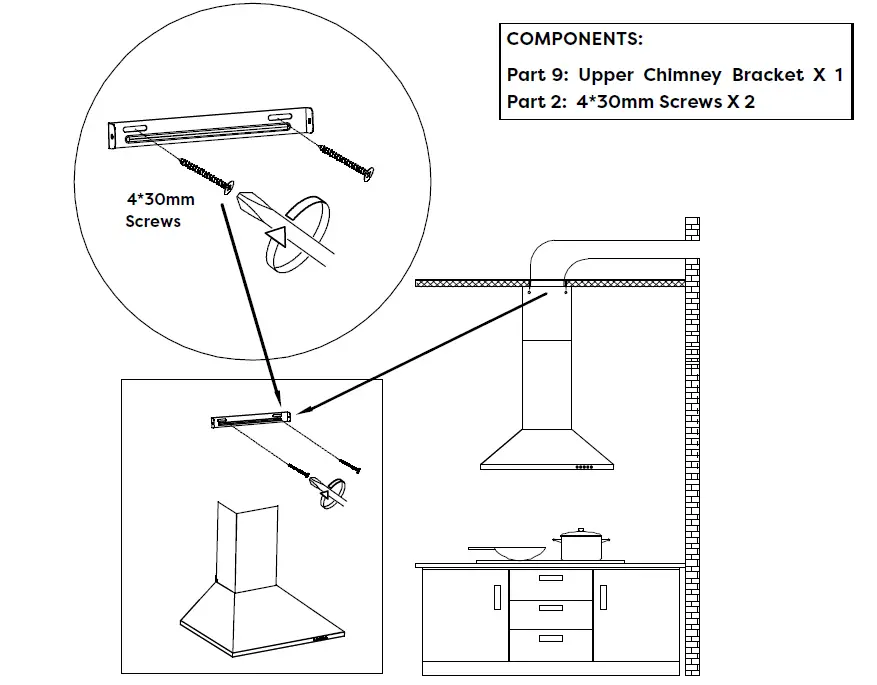 COMPONENTS:

Part 9: Upper Chimney Bracket X 1
Part 2: 4*30mm Screws X 2

4*30mm Screws