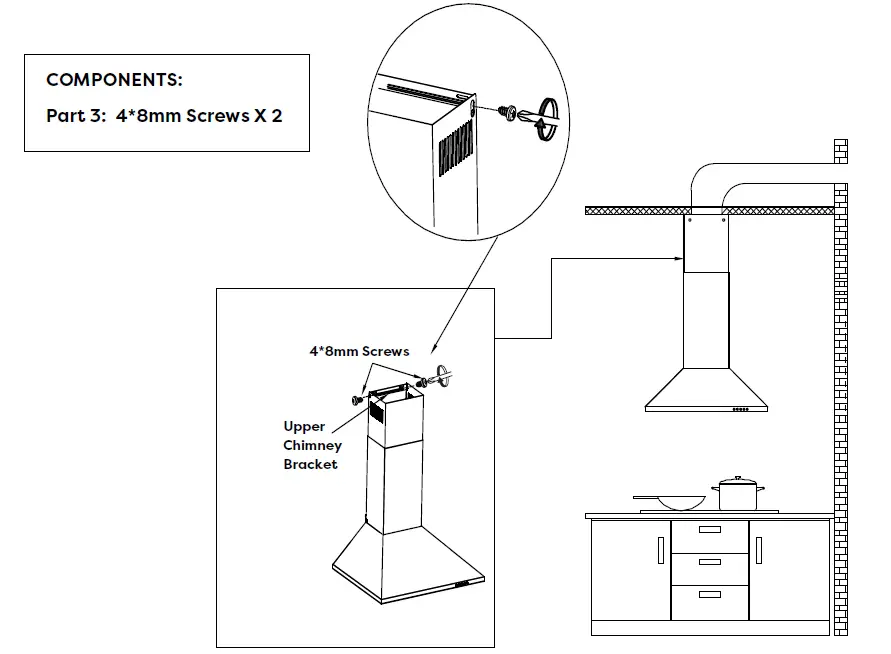 COMPONENTS:
Part 3: 4*8mm Screws X 2

4*8mm Screws

Upper Chimney Bracket