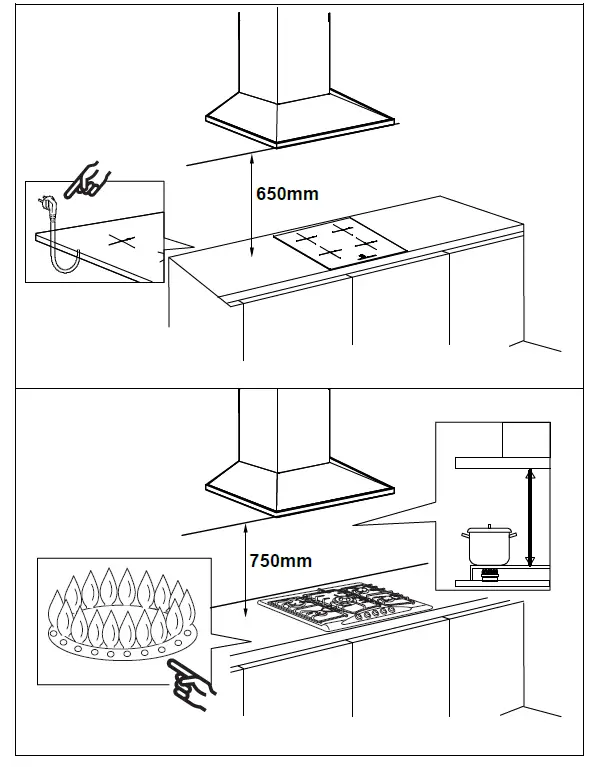 650mm

750mm