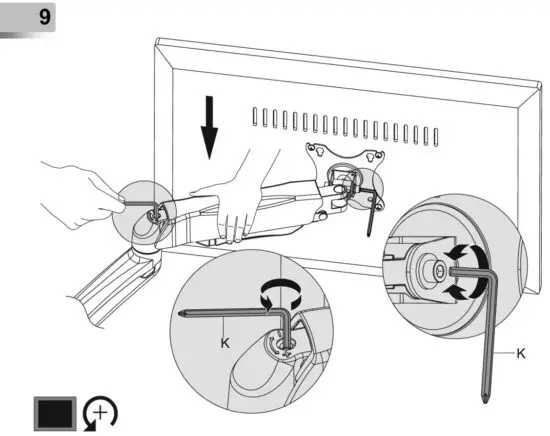 9

K

K

+