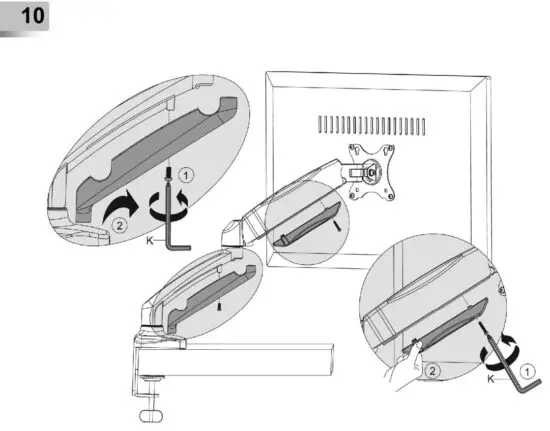 10

1

2

K

2

1

K