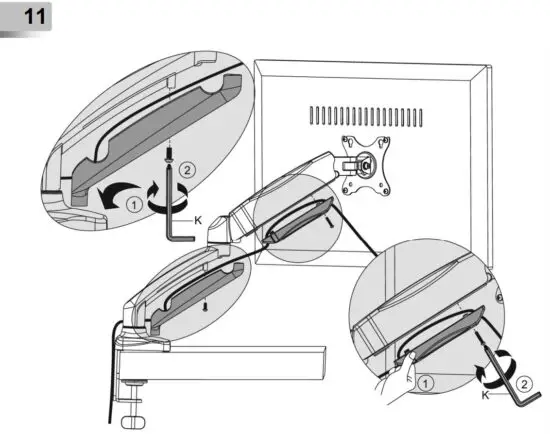 11

2

1

K

1

2

K