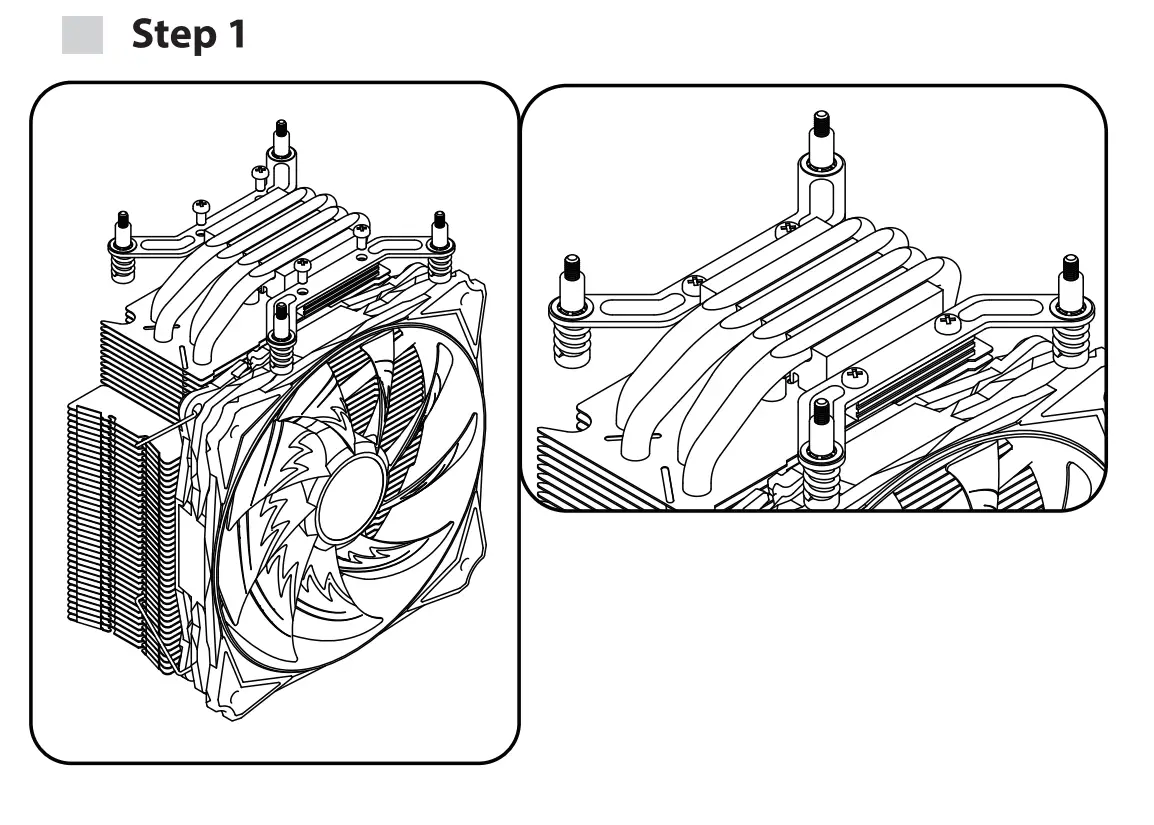 Step 1