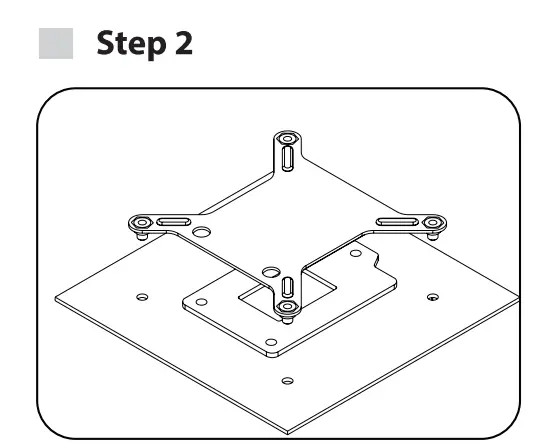 Step 2