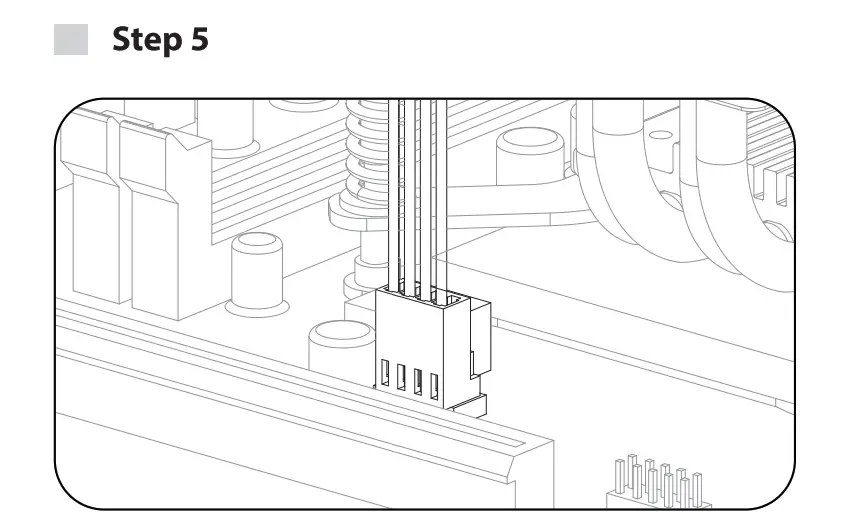 Step 5