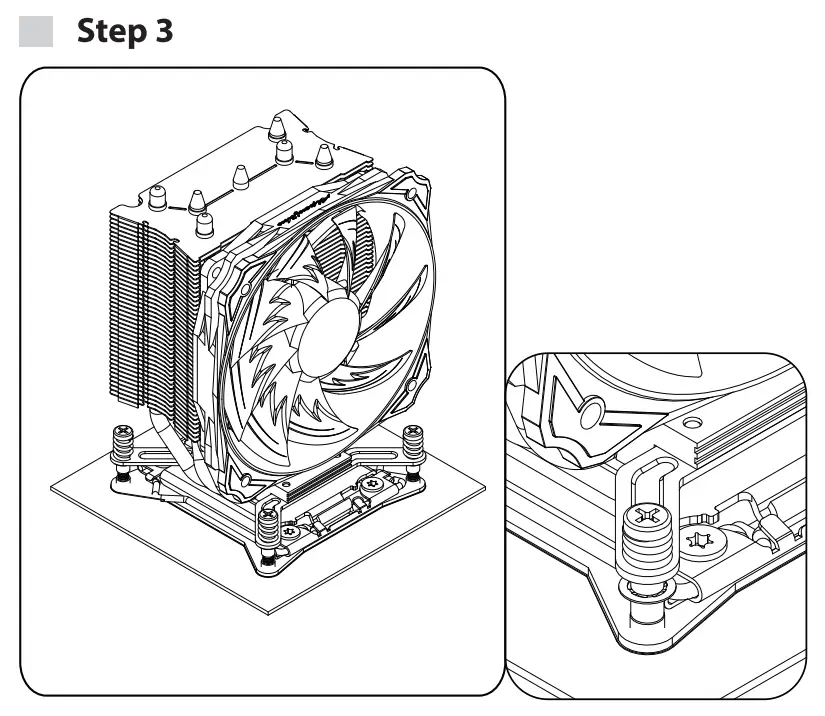 Step 3