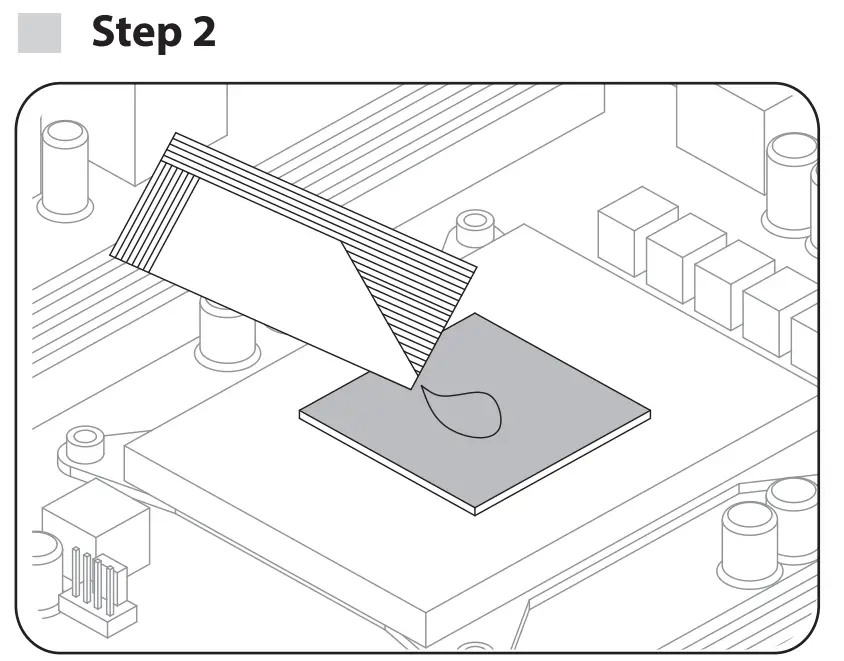 Step 2