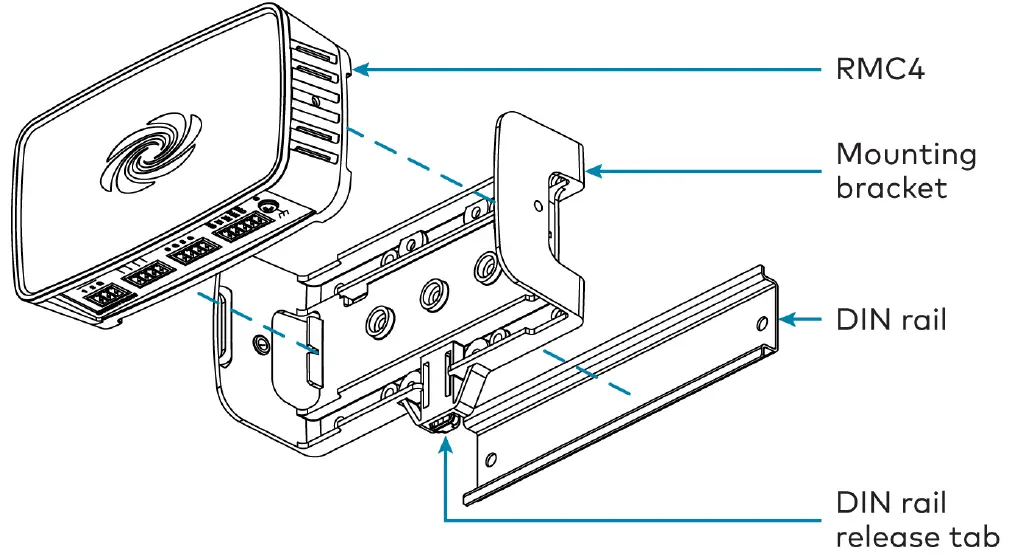 RMC4

Mounting bracket

DIN rail

DIN rail release tab