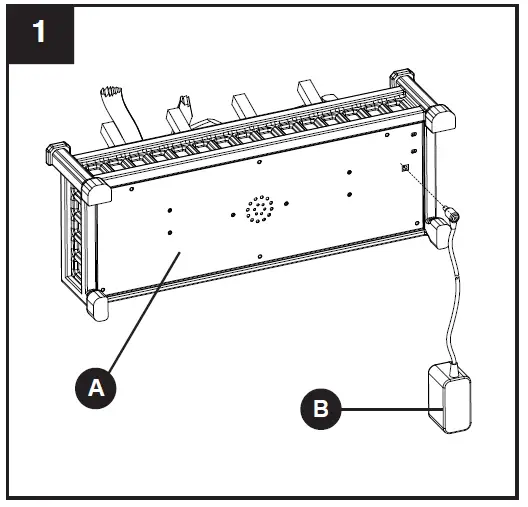 1

A

B