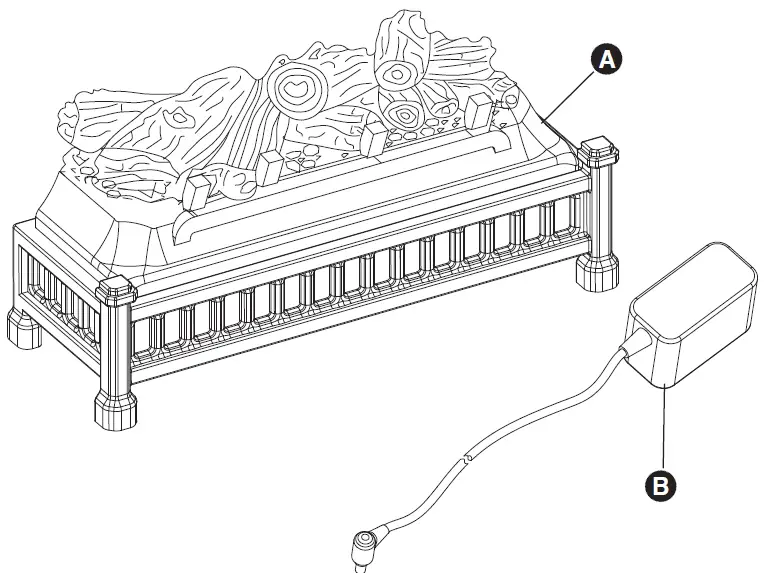 A

B