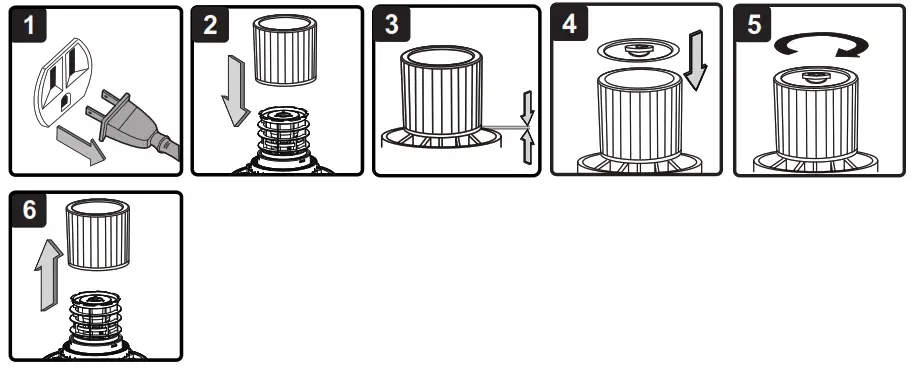 1
2
3
4
5
6