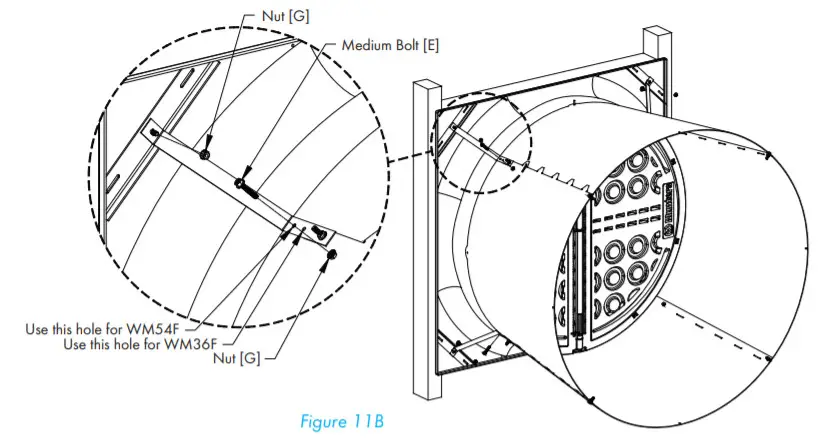 Nut [G]
Medium Bolt [E]
Use this hole for WM54F
Use this hole for WM36F
Nut [G]
Figure 11B