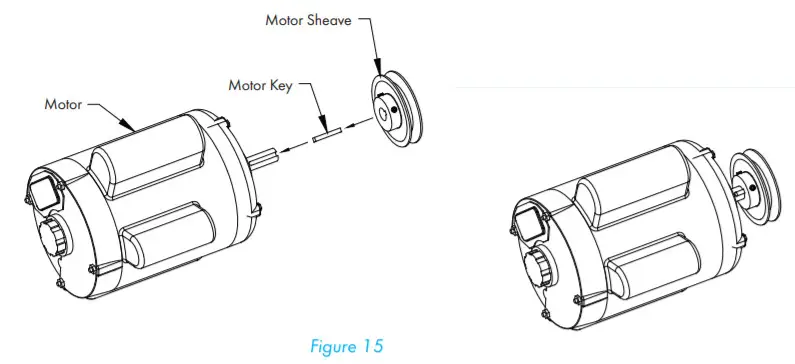 Motor Sheave

Motor Key

Motor

Figure 15