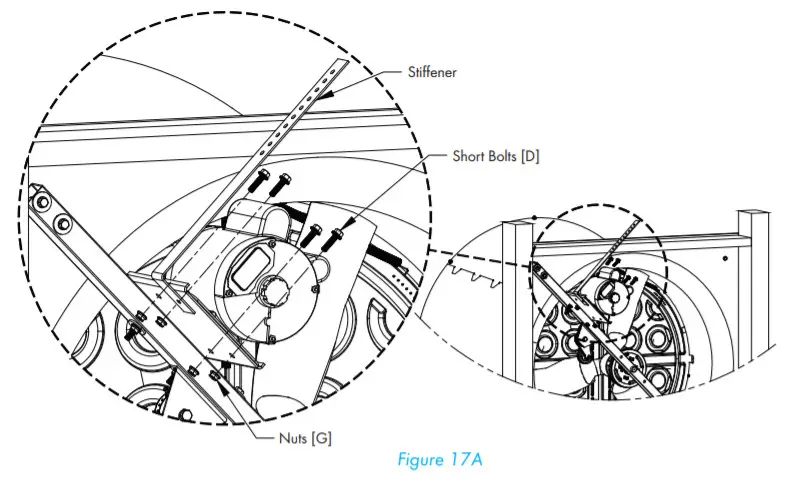 Stiffener

Short Bolts [D]

Nuts [G]

Figure 17A