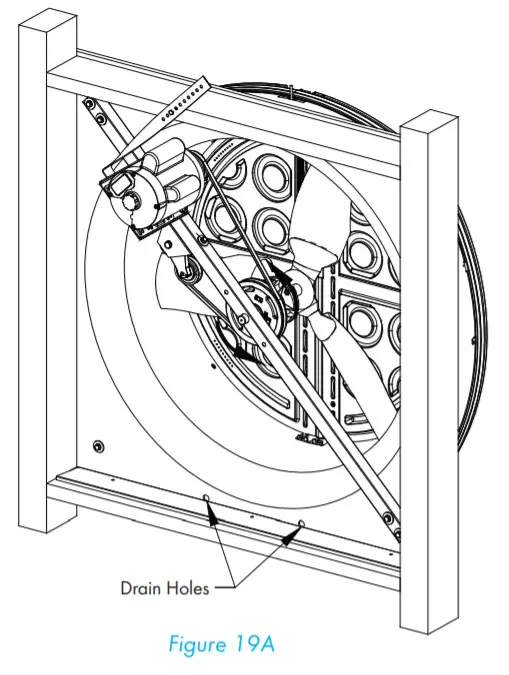 Drain Holes

Figure 19A