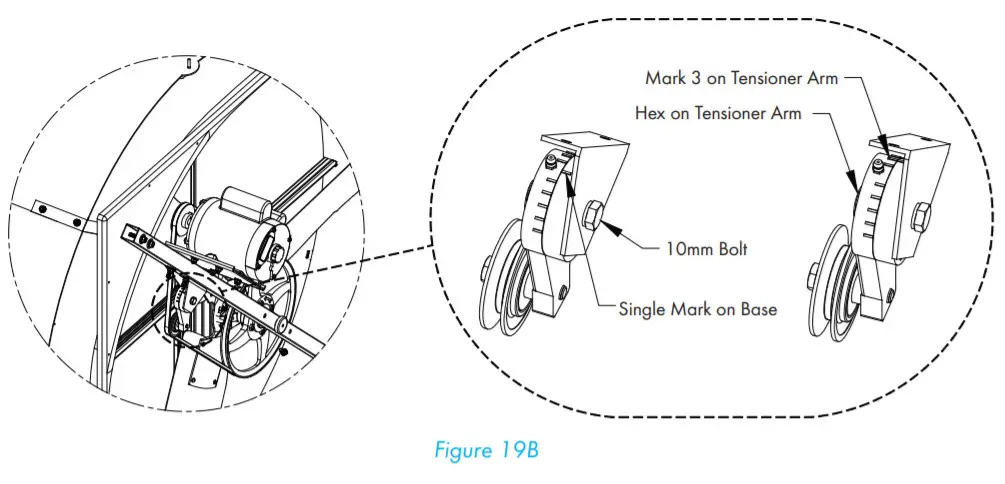 Mark 3 on Tensioner Arm
Hex on Tensioner Arm
10mm Bolt
Single Mark on Base
Figure 19B