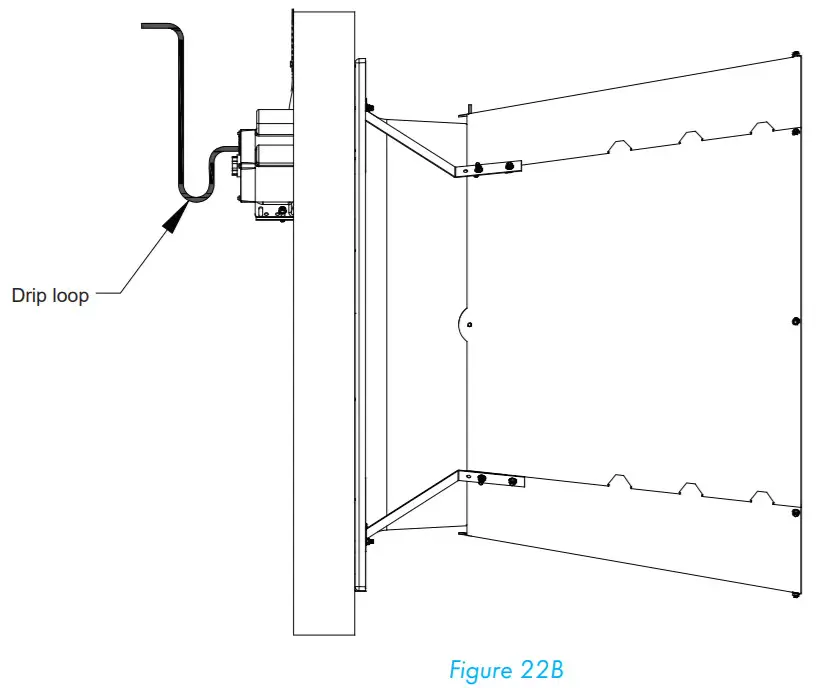 Drip loop

Figure 22B