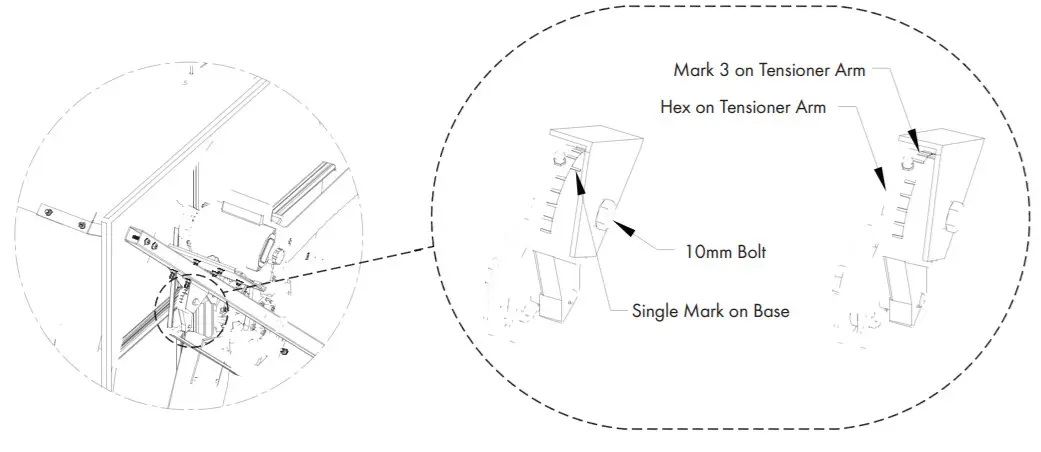 Mark 3 on Tensioner Arm

Hex on Tensioner Arm

10mm Bolt

Single Mark on Base