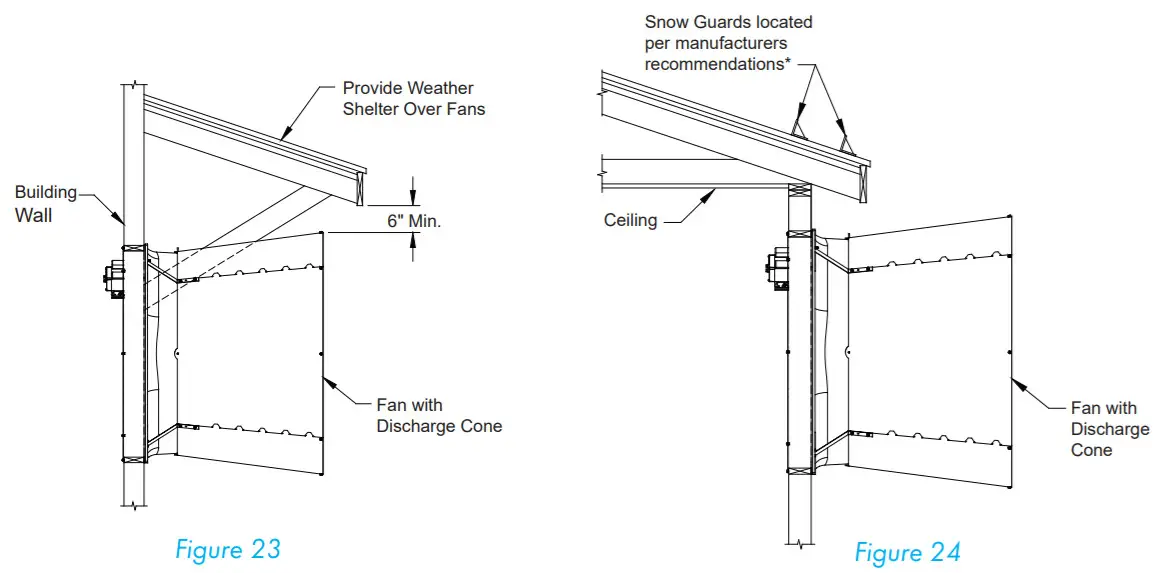 Provide Weather Shelter Over Fans

Building Wall

6" Min.

Fan with Discharge Cone

Figure 23

Snow Guards located per manufacturers recommendations*

Ceiling

Fan with Discharge Cone

Figure 24