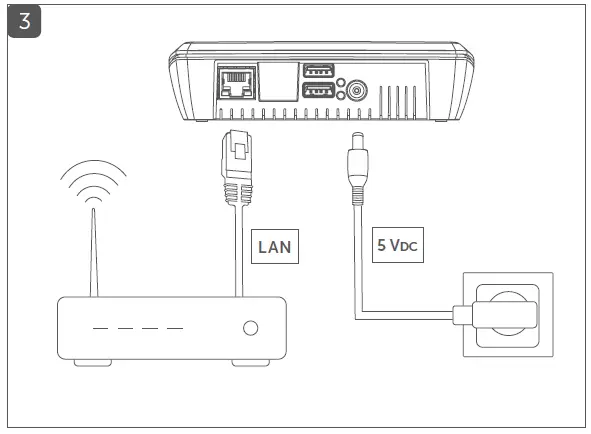 3

LAN

5 VDC