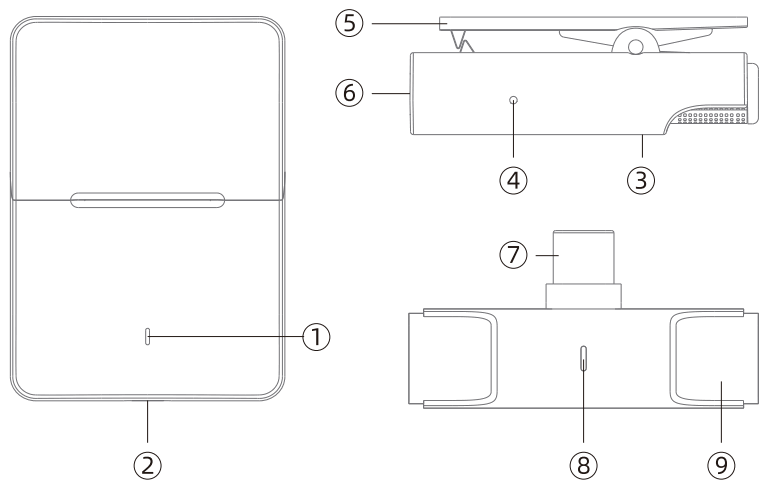 ⑤
⑥
④
③
⑦
①
②
⑧
⑨