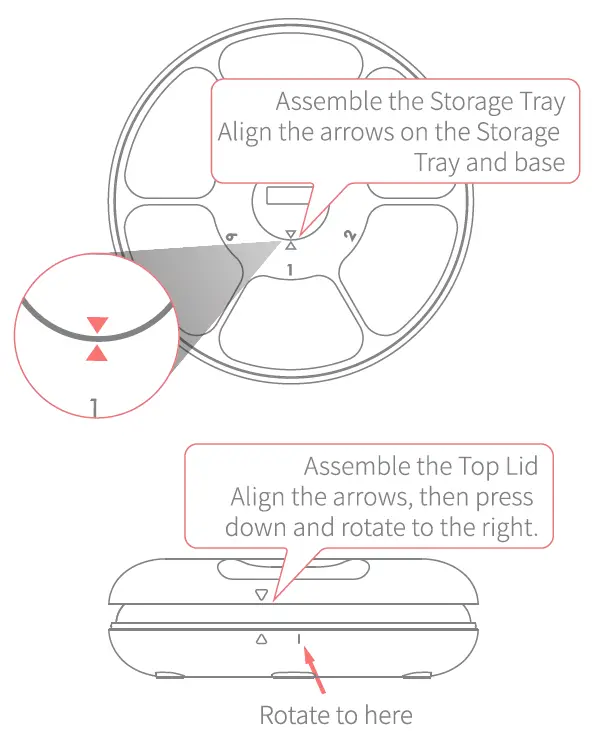 Assemble the Storage Tray
Align the arrows on the Storage Tray and base

6

2

1

1

Assemble the Top Lid
Align the arrows, then press down and rotate to the right.

Rotate to here