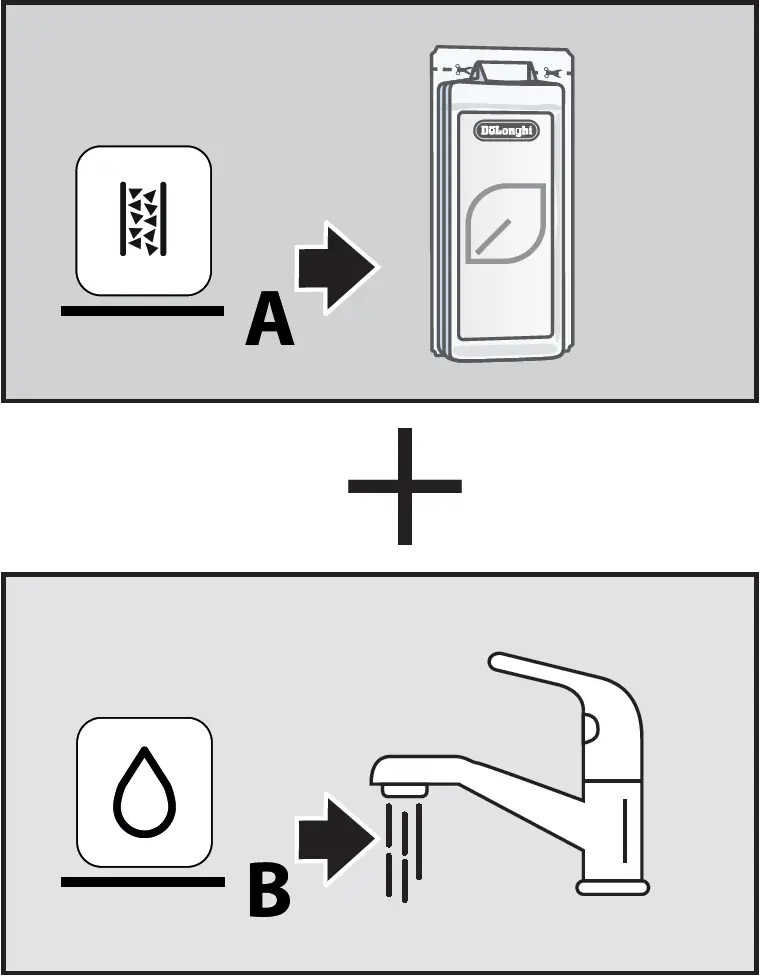 DēLonghi

A

+

B