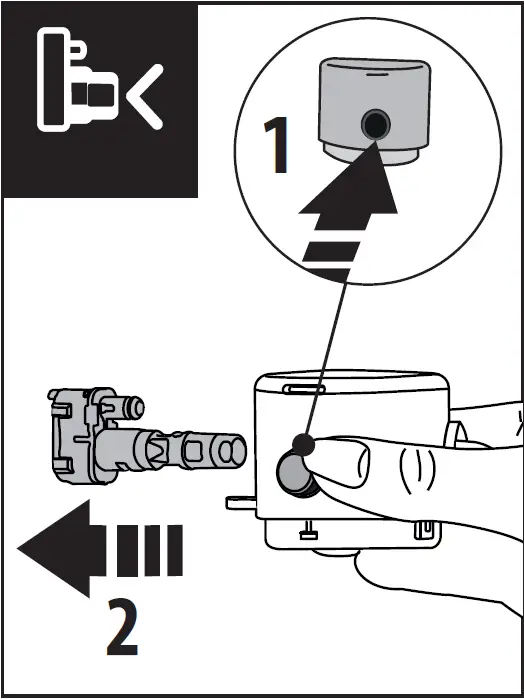 1

2