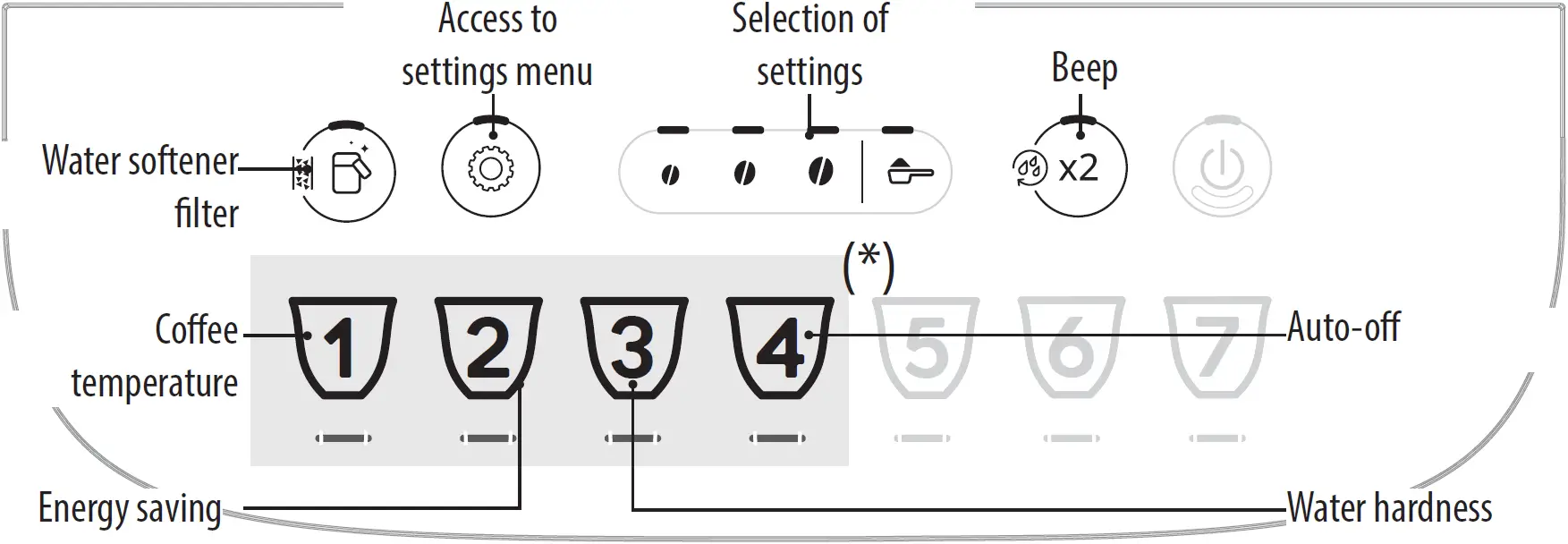 Access to settings menu

Selection of settings

Beep

Water softener filter

x2

(*)

Coffee temperature

1

2

3

4

5

6

7

Auto-off

Energy saving

Water hardness