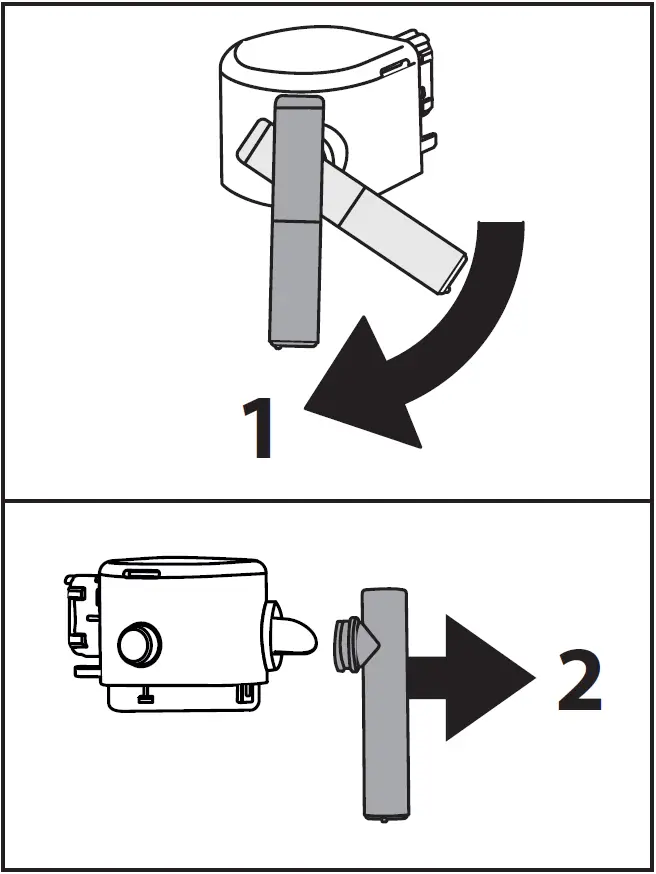 1

2