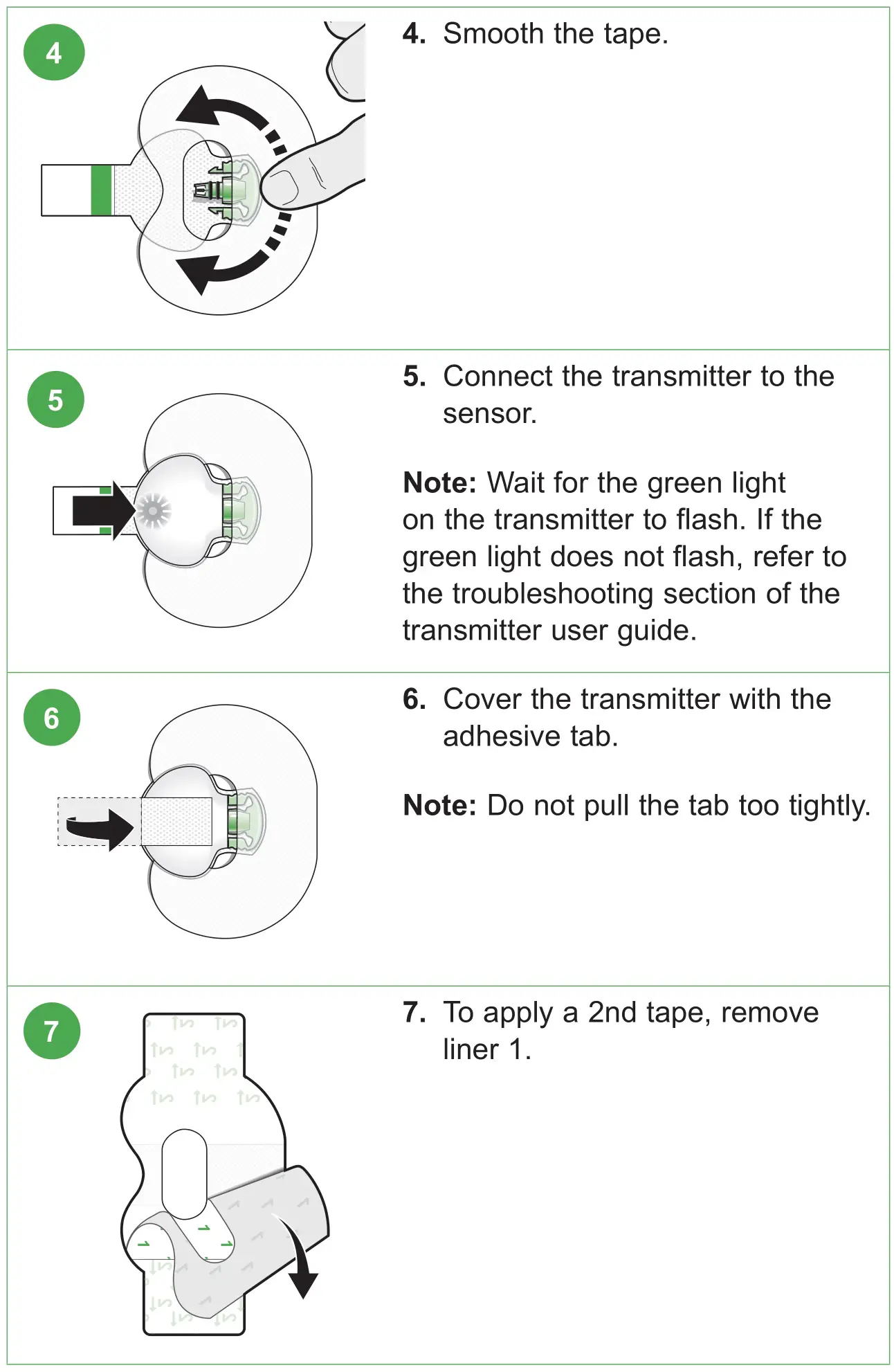 4

4. Smooth the tape.

5

5. Connect the transmitter to the sensor.

Note: Wait for the green light on the transmitter to flash. If the green light does not flash, refer to the troubleshooting section of the transmitter user guide.

6

6. Cover the transmitter with the adhesive tab.

Note: Do not pull the tab too tightly.

7

7. To apply a 2nd tape, remove liner 1.