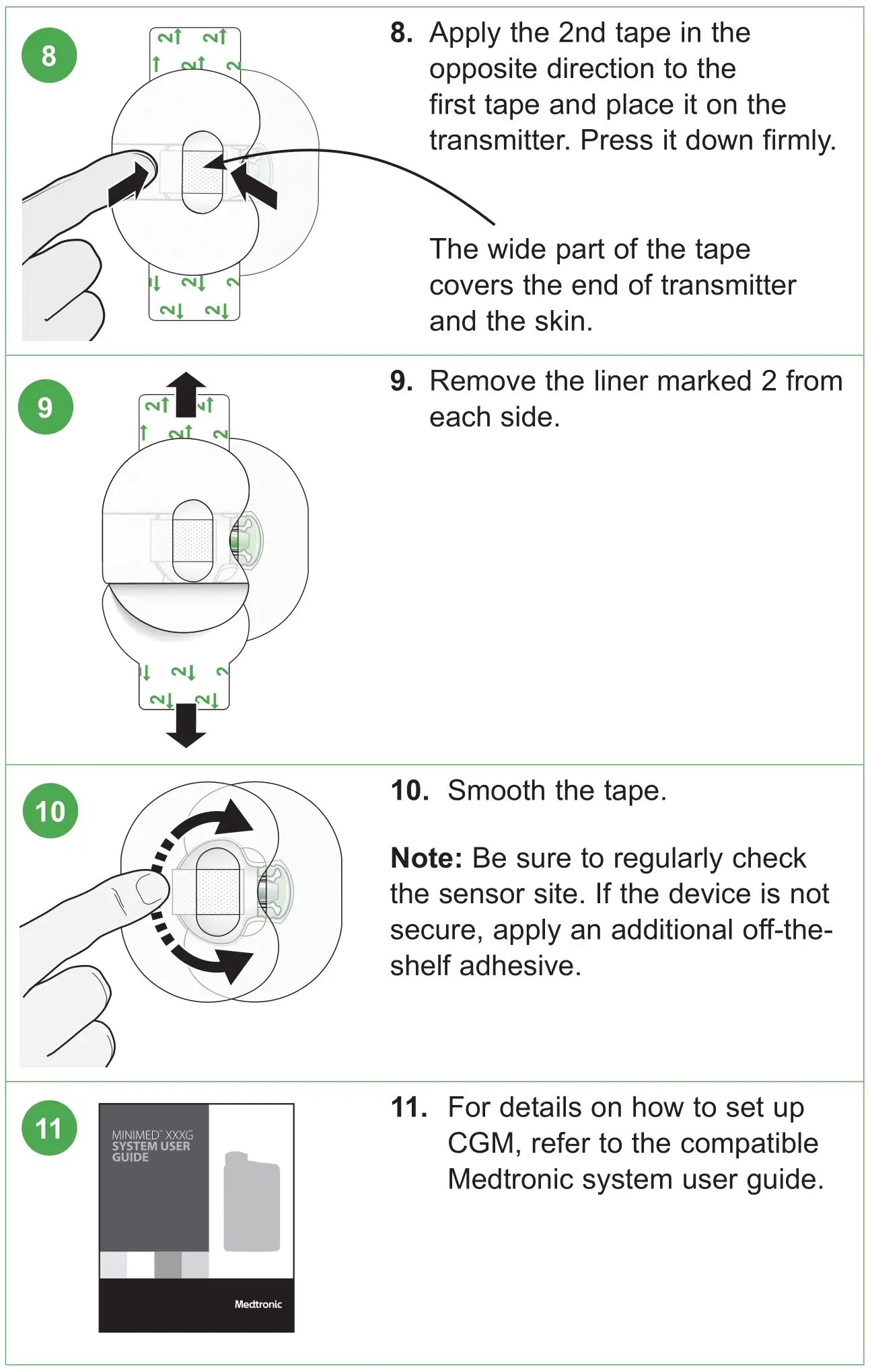 8

8. Apply the 2nd tape in the opposite direction to the first tape and place it on the transmitter. Press it down firmly.

The wide part of the tape covers the end of transmitter and the skin.

9

9. Remove the liner marked 2 from each side.

10

10. Smooth the tape.

**Note:** Be sure to regularly check the sensor site. If the device is not secure, apply an additional off-the-shelf adhesive.

11

MINIMED™ XXXG SYSTEM USER GUIDE

Medtronic

11. For details on how to set up CGM, refer to the compatible Medtronic system user guide.