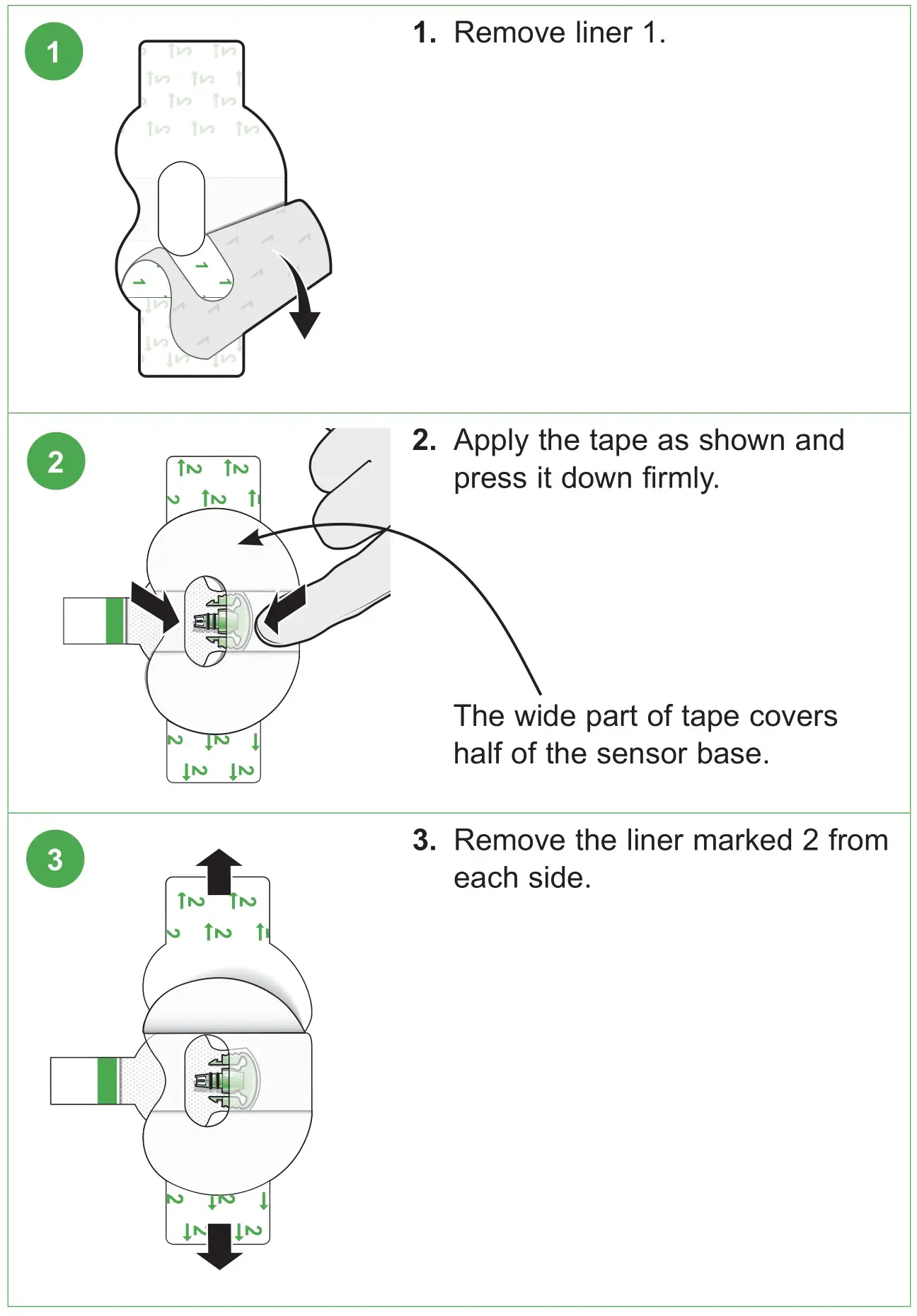 1

1. Remove liner 1.

2

2. Apply the tape as shown and press it down firmly.

The wide part of tape covers half of the sensor base.

3

3. Remove the liner marked 2 from each side.