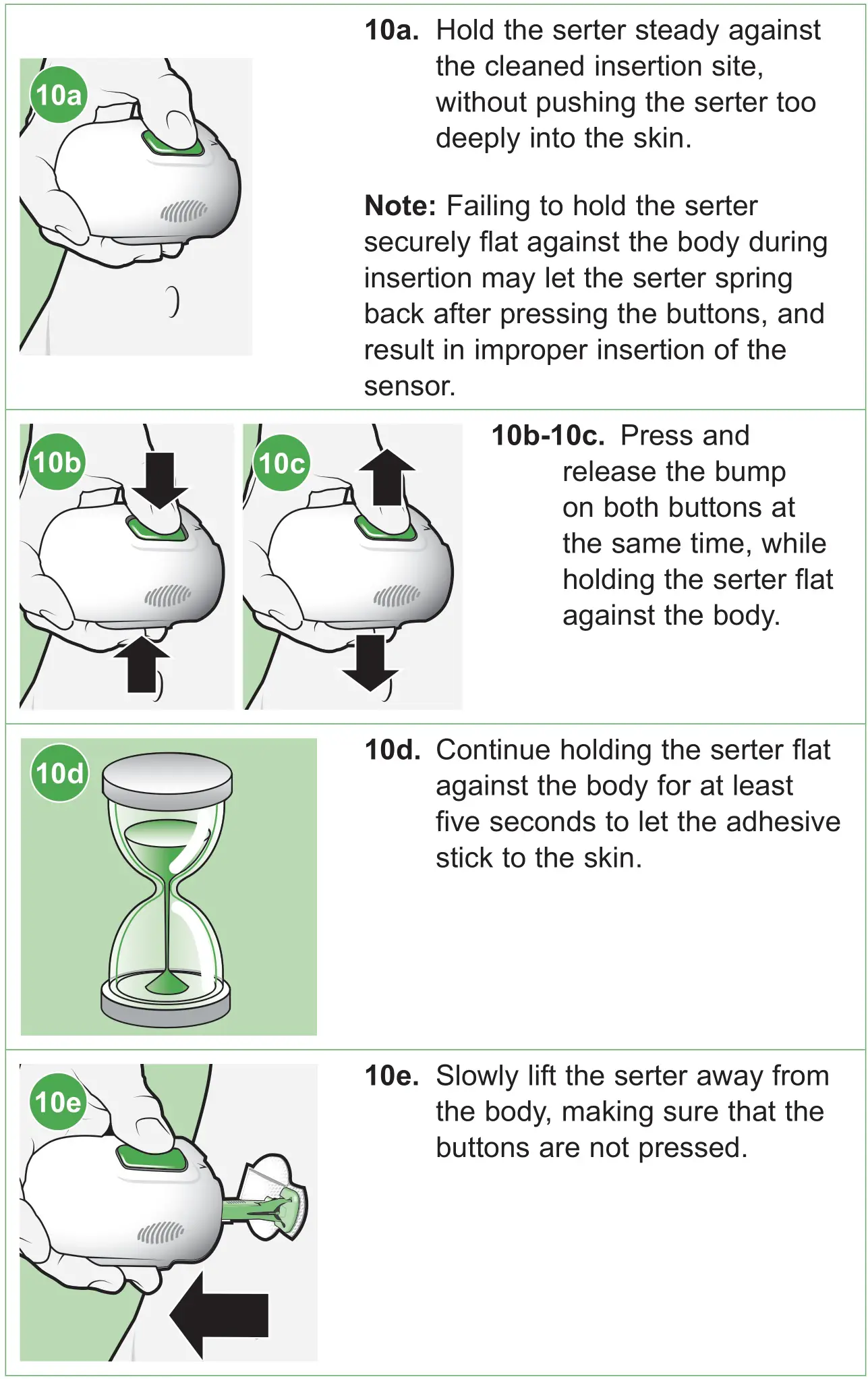 10a

10a. Hold the serter steady against the cleaned insertion site, without pushing the serter too deeply into the skin.

Note: Failing to hold the serter securely flat against the body during insertion may let the serter spring back after pressing the buttons, and result in improper insertion of the sensor.

10b

10c

10b-10c. Press and release the bump on both buttons at the same time, while holding the serter flat against the body.

10d

10d. Continue holding the serter flat against the body for at least five seconds to let the adhesive stick to the skin.

10e

10e. Slowly lift the serter away from the body, making sure that the buttons are not pressed.