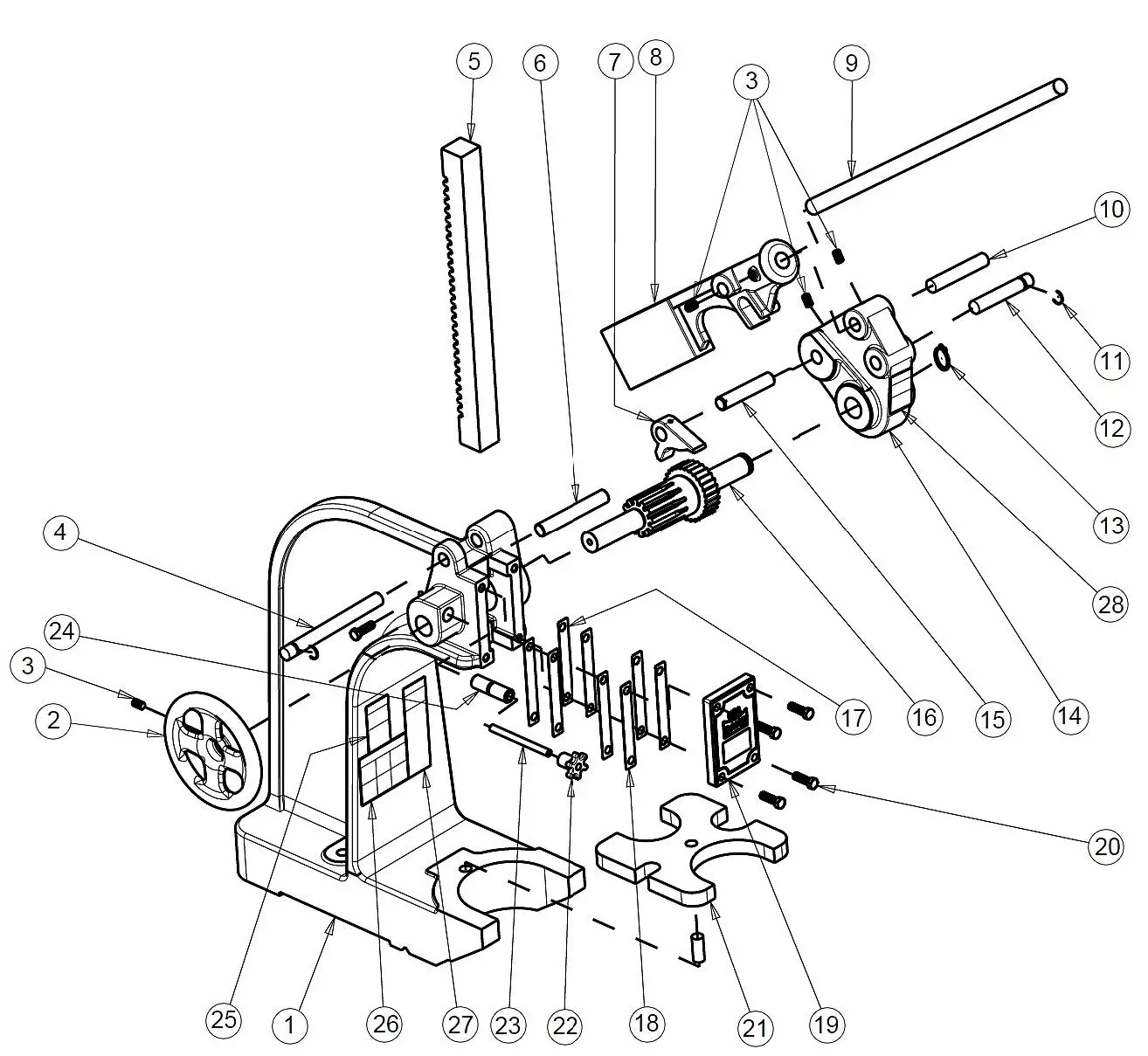 5
6
7
8
3
9
10
11
12
13
28
14
15
16
17
4
24
3
2
20
25
1
26
27
23
22
18
21
19