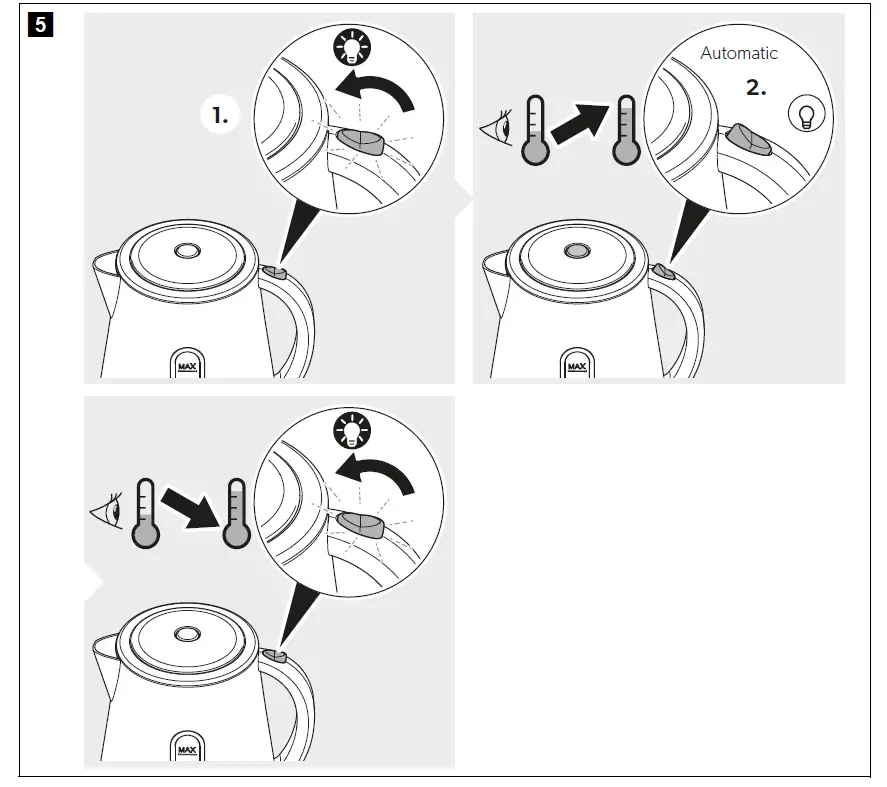 5

1.

MAX

Automatic

2.

MAX

MAX