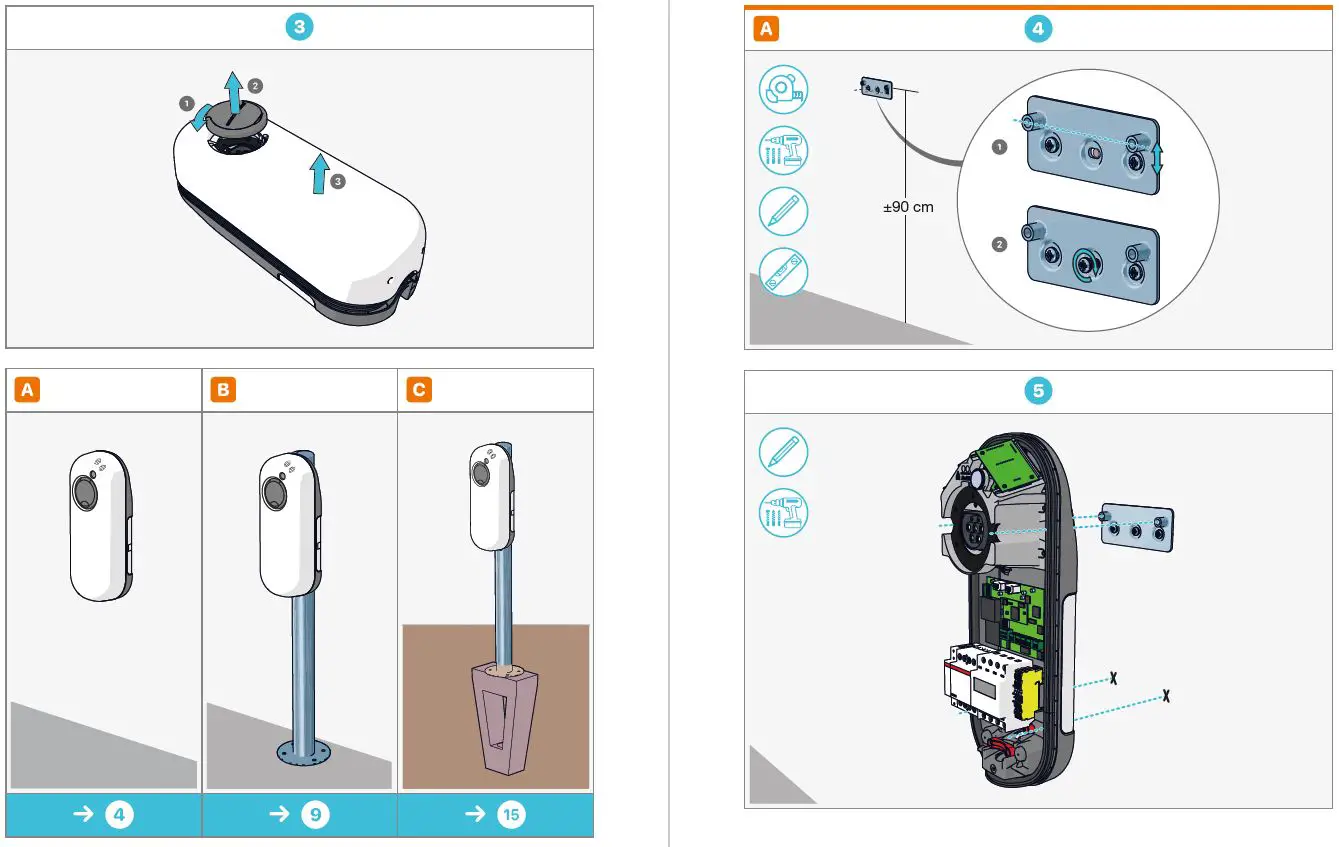 3

1 2 3

A B C

→ 4 → 9 → 15

A 4

±90 cm

1 2

5

X X