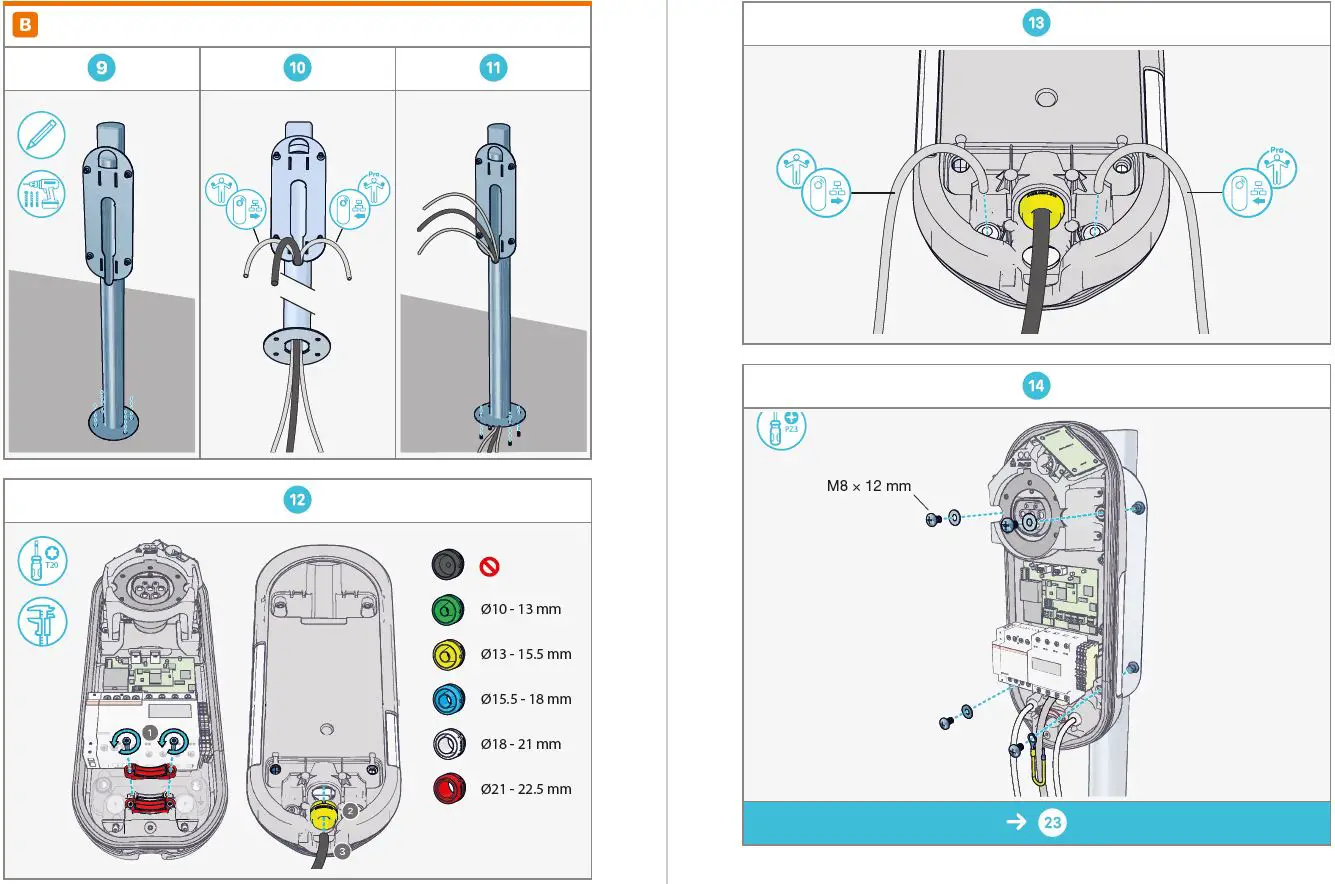 B

9

10

Pro

11

12

T20

1

2

3

Ø10 - 13 mm

Ø13 - 15.5 mm

Ø15.5 - 18 mm

Ø18 - 21 mm

Ø21 - 22.5 mm

13

Pro

14

PZ3

M8 × 12 mm

→ 23