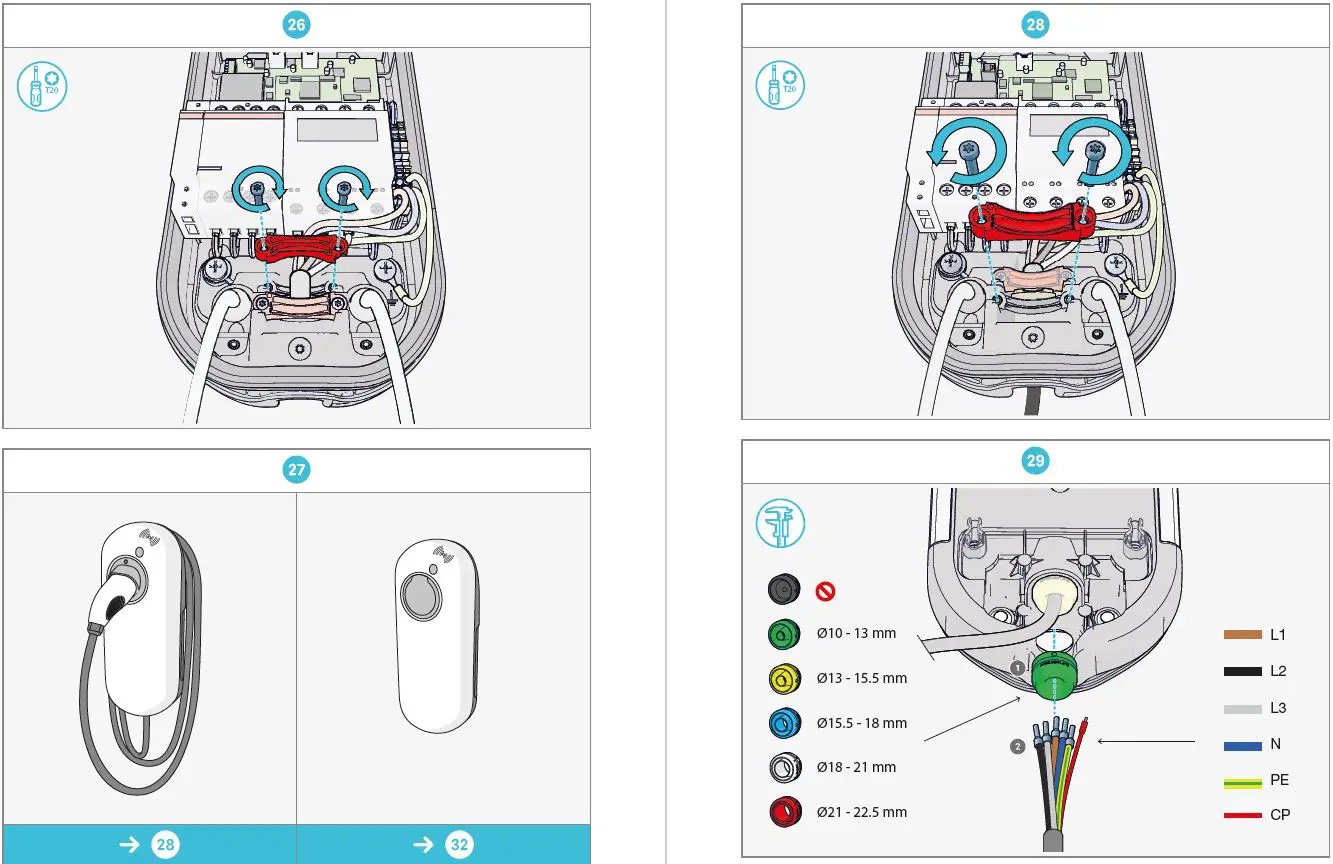 26

T20

27

→ 28

→ 32

28

T20

29

Ø10 - 13 mm

Ø13 - 15.5 mm

Ø15.5 - 18 mm

Ø18 - 21 mm

Ø21 - 22.5 mm

1

2

L1

L2

L3

N

PE

CP