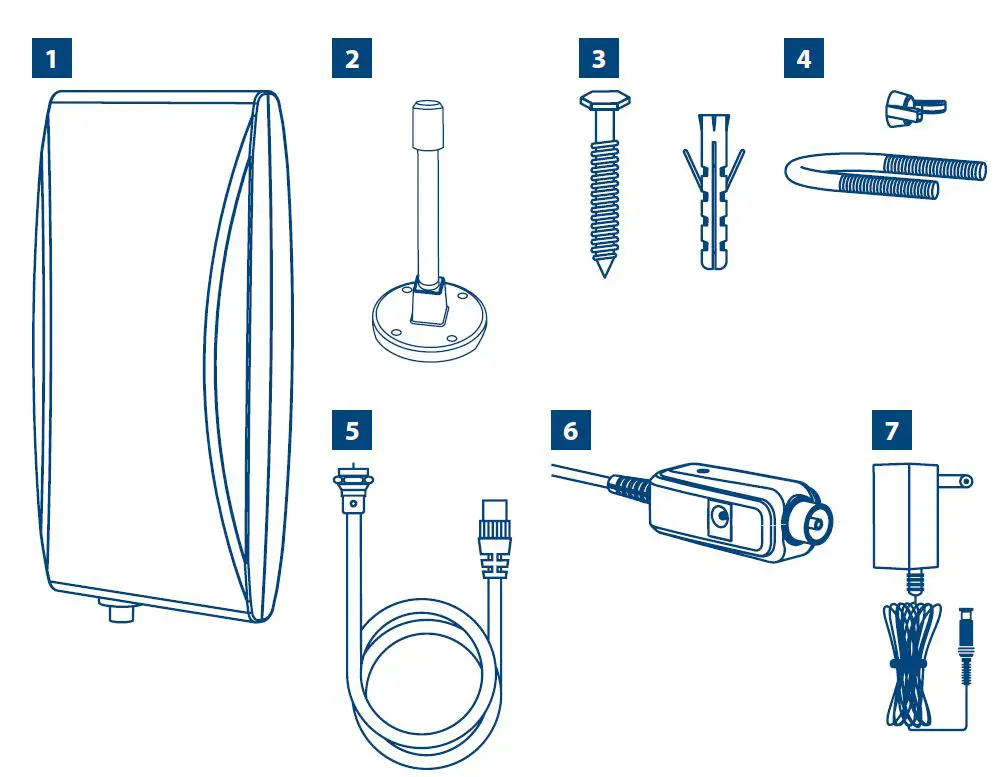 1

2

3

4

5

6

7