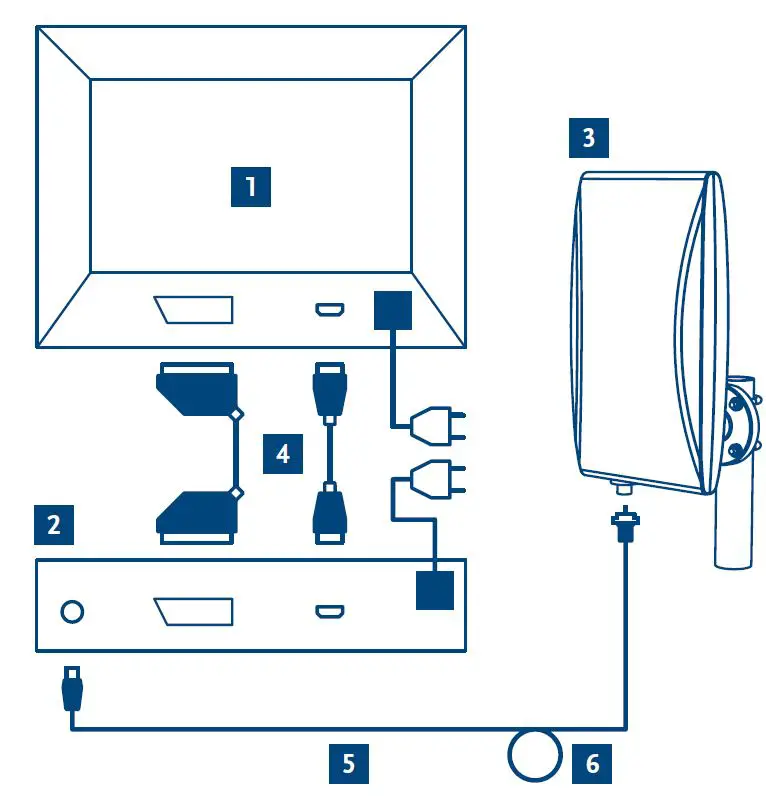 1
3
4
2
5
6